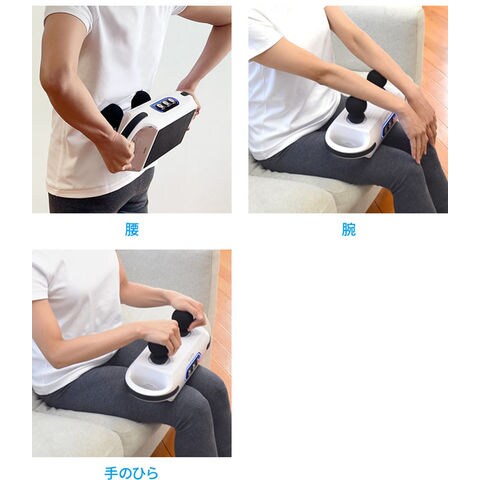 腰

腕

手のひら