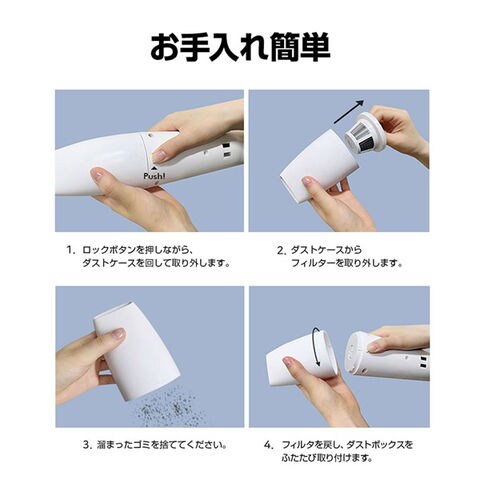 お手入れ簡単

Push!

1. ロックボタンを押しながら、ダストケースを回して取り外します。

2. ダストケースからフィルターを取り外します。

3. 溜まったゴミを捨ててください。

4. フィルタを戻し、ダストボックスをふたたび取り付けます。