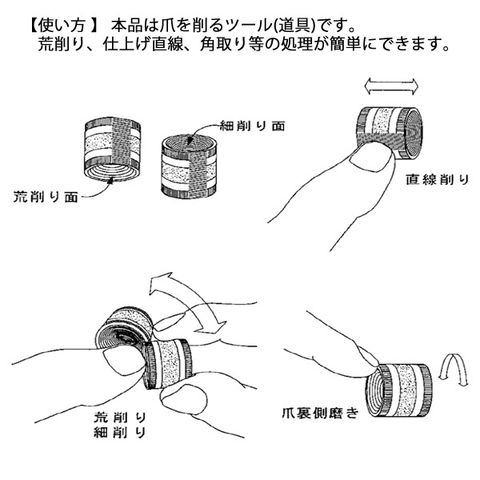 【使い方 】 本品は爪を削るツール(道具)です。
荒削り、仕上げ直線、角取り等の処理が簡単にできます。

細削り面

荒削り面

直線削り

荒削り
細削り

爪裏側磨き