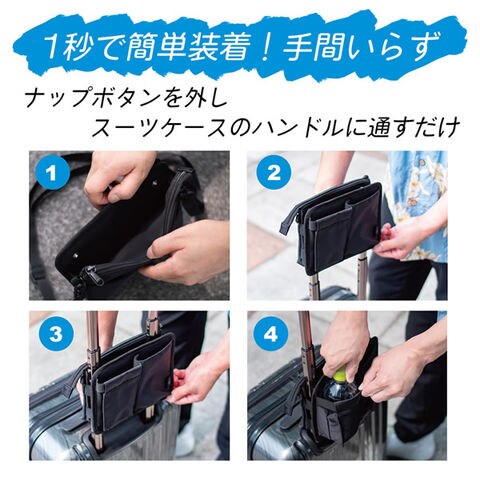 1秒で簡単装着！手間いらず

ナップボタンを外し
スーツケースのハンドルに通すだけ

1

2

3

4