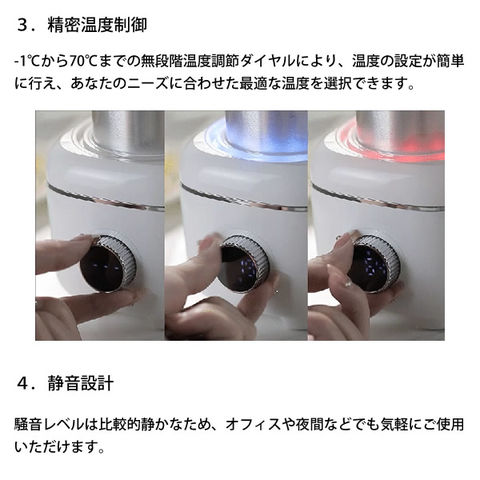 ３．精密温度制御

-1℃から70℃までの無段階温度調節ダイヤルにより、温度の設定が簡単に行え、あなたのニーズに合わせた最適な温度を選択できます。

４．静音設計

騒音レベルは比較的静かなため、オフィスや夜間などでも気軽にご使用いただけます。