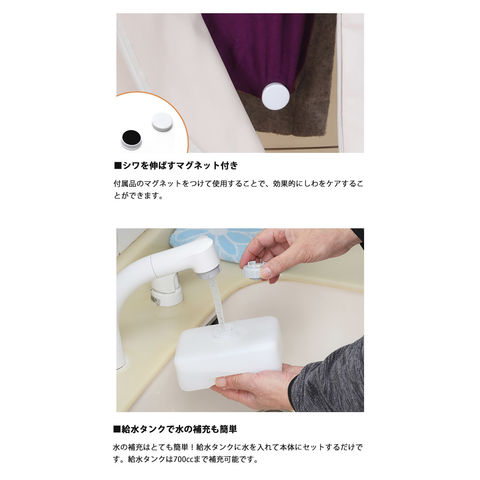 ■シワを伸ばすマグネット付き

付属品のマグネットをつけて使用することで、効果的にしわをケアすることができます。

■給水タンクで水の補充も簡単

水の補充はとても簡単！給水タンクに水を入れて本体にセットするだけです。給水タンクは700ccまで補充可能です。