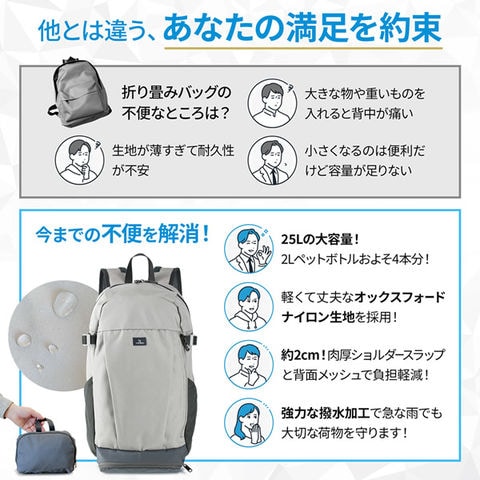 他とは違う、あなたの満足を約束

折り畳みバッグの不便なところは？

大きな物や重いものを入れると背中が痛い

生地が薄すぎて耐久性が不安

小さくなるのは便利だけど容量が足りない

今までの不便を解消！

25Lの大容量！
2Lペットボトルおよそ4本分！

軽くて丈夫なオックスフォードナイロン生地を採用！

約2cm！肉厚ショルダースラップと背面メッシュで負担軽減！

強力な撥水加工で急な雨でも大切な荷物を守ります！