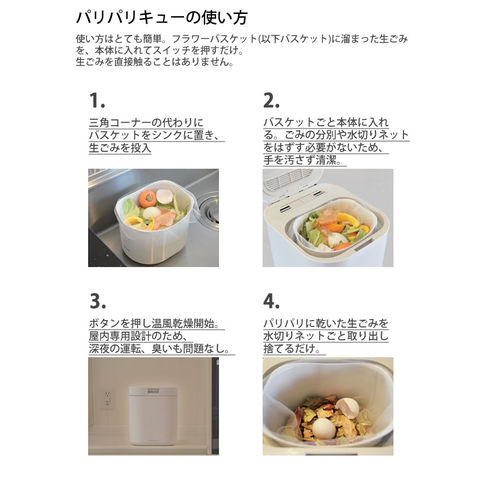 パリパリキューの使い方

使い方はとても簡単。フラワーバスケット(以下バスケット)に溜まった生ごみを、本体に入れてスイッチを押すだけ。
生ごみを直接触ることはありません。

1.

三角コーナーの代わりにバスケットをシンクに置き、生ごみを投入

2.

バスケットごと本体に入れる。ごみの分別や水切りネットをはずす必要がないため、手を汚さず清潔。

3.

ボタンを押し温風乾燥開始。屋内専用設計のため、深夜の運転、臭いも問題なし。

4.

パリパリに乾いた生ごみを水切りネットごと取り出し捨てるだけ。