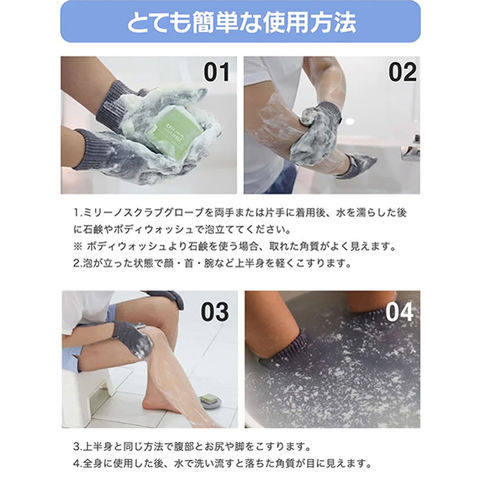 とても簡単な使用方法

01

02

1.ミリーノスクラブグローブを両手または片手に着用後、水を濡らした後に石鹸やボディウォッシュで泡立ててください。
※ ボディウォッシュより石鹸を使う場合、取れた角質がよく見えます。
2.泡が立った状態で顔・首・腕など上半身を軽くこすります。

03

04

3.上半身と同じ方法で腹部とお尻や脚をこすります。
4.全身に使用した後、水で洗い流すと落ちた角質が目に見えます。