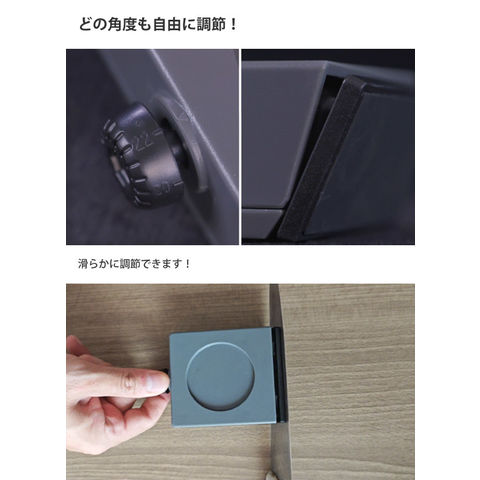 どの角度も自由に調節！

22

30

滑らかに調節できます！