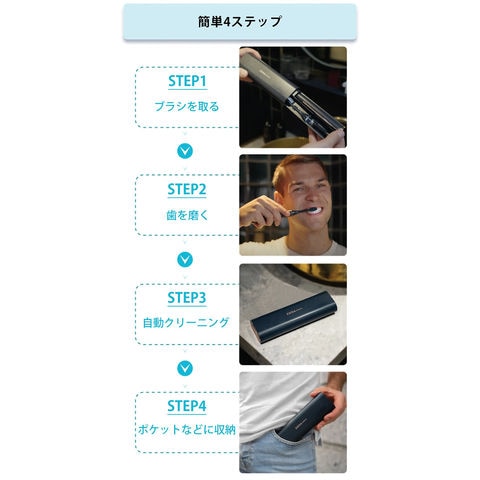 簡単4ステップ

STEP1
ブラシを取る

STEP2
歯を磨く

STEP3
自動クリーニング

STEP4
ポケットなどに収納