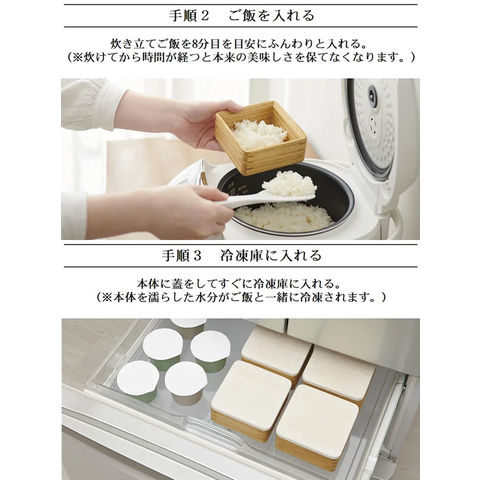 手順２　ご飯を入れる

炊き立てご飯を8分目を目安にふんわりと入れる。
（※炊けてから時間が経つと本来の美味しさを保てなくなります。）

手順３　冷凍庫に入れる

本体に蓋をしてすぐに冷凍庫に入れる。
（※本体を濡らした水分がご飯と一緒に冷凍されます。）