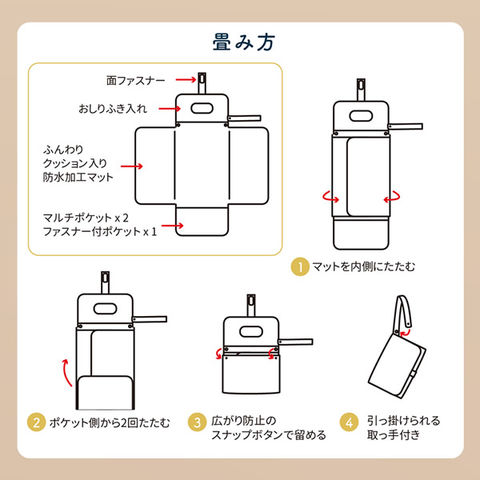 畳み方

面ファスナー

おしりふき入れ

ふんわり
クッション入り
防水加工マット

マルチポケット x 2
ファスナー付ポケット x 1

1 マットを内側にたたむ

2 ポケット側から2回たたむ

3 広がり防止の
スナップボタンで留める

4 引っ掛けられる
取っ手付き