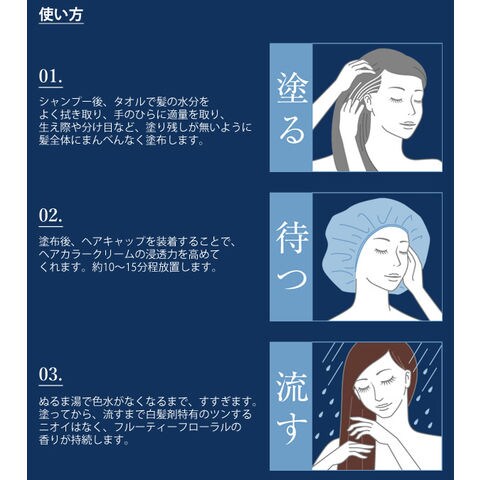 使い方

01.

シャンプー後、タオルで髪の水分をよく拭き取り、手のひらに適量を取り、生え際や分け目など、塗り残しが無いように髪全体にまんべんなく塗布します。

塗る

02.

塗布後、ヘアキャップを装着することで、ヘアカラークリームの浸透力を高めてくれます。約10～15分程放置します。

待つ

03.

ぬるま湯で色水がなくなるまで、すすぎます。塗ってから、流すまで白髪剤特有のツンするニオイはなく、フルーティーフローラルの香りが持続します。

流す