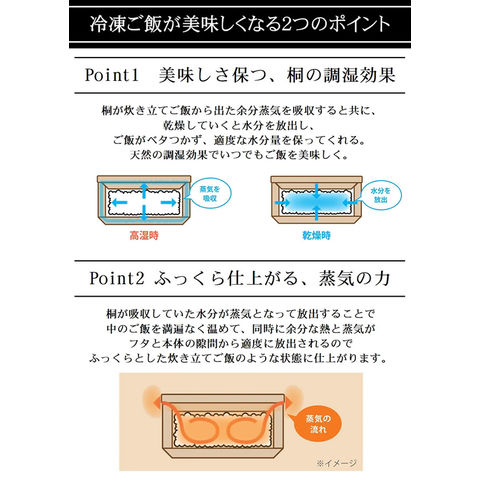 冷凍ご飯が美味しくなる2つのポイント

Point1　美味しさ保つ、桐の調湿効果

桐が炊き立てご飯から出た余分蒸気を吸収すると共に、
乾燥していくと水分を放出し、
ご飯がベタつかず、適度な水分量を保ってくれる。
天然の調湿効果でいつでもご飯を美味しく。

蒸気を吸収

高湿時

水分を放出

乾燥時

Point2 ふっくら仕上がる、蒸気の力

桐が吸収していた水分が蒸気となって放出することで
中のご飯を満遍なく温めて、同時に余分な熱と蒸気が
フタと本体の隙間から適度に放出されるので
ふっくらとした炊き立てご飯のような状態に仕上がります。

蒸気の流れ

※イメージ