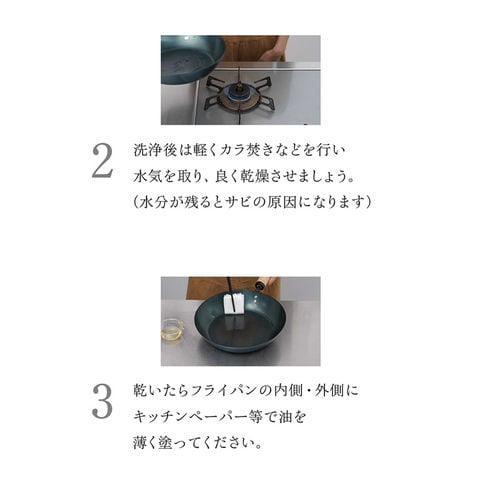 2
洗浄後は軽くカラ焚きなどを行い
水気を取り、良く乾燥させましょう。
（水分が残るとサビの原因になります）

3
乾いたらフライパンの内側・外側に
キッチンペーパー等で油を
薄く塗ってください。