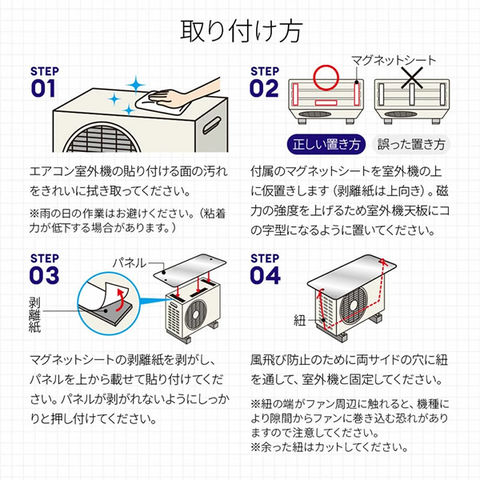 取り付け方

STEP
01

エアコン室外機の貼り付ける面の汚れをきれいに拭き取ってください。

※雨の日の作業はお避けください。(粘着力が低下する場合があります。)

STEP
02

マグネットシート

正しい置き方

誤った置き方

付属のマグネットシートを室外機の上に仮置きします(剥離紙は上向き)。磁力の強度を上げるため室外機天板にコの字型になるように置いてください。

STEP
03

パネル

剥離紙

マグネットシートの剥離紙を剥がし、パネルを上から載せて貼り付けてください。パネルが剥がれないようにしっかりと押し付けてください。

STEP
04

紐

風飛び防止のために両サイドの穴に紐を通して、室外機と固定してください。

※紐の端がファン周辺に触れると、機種により隙間からファンに巻き込む恐れがありますので注意してください。
※余った紐はカットしてください。