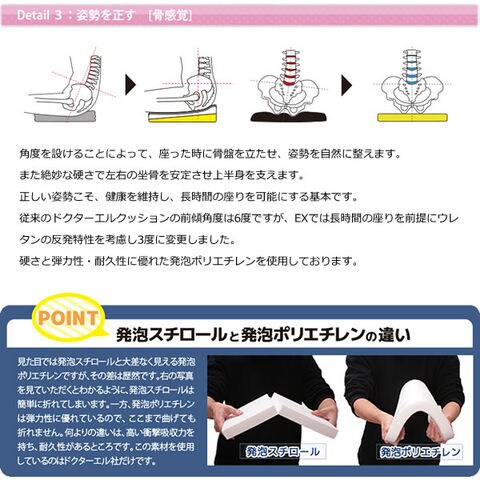 Detail 3：姿勢を正す　[骨感覚]

角度を設けることによって、座った時に骨盤を立たせ、姿勢を自然に整えます。
また絶妙な硬さで左右の坐骨を安定させ上半身を支えます。
正しい姿勢こそ、健康を維持し、長時間の座りを可能にする基本です。
従来のドクターエルクッションの前傾角度は6度ですが、EXでは長時間の座りを前提にウレタンの反発特性を考慮し3度に変更しました。
硬さと弾力性・耐久性に優れた発泡ポリエチレンを使用しております。

POINT
発泡スチロールと発泡ポリエチレンの違い

見た目では発泡スチロールと大差なく見える発泡ポリエチレンですが、その差は歴然です。右の写真を見ていただくとわかるように、発泡スチロールは簡単に折れてしまいます。一方、発泡ポリエチレンは弾力性に優れているので、ここまで曲げても折れません。何よりの違いは、高い衝撃吸収力を持ち、耐久性があるところです。この素材を使用しているのはドクターエル社だけです。

発泡スチロール
発泡ポリエチレン