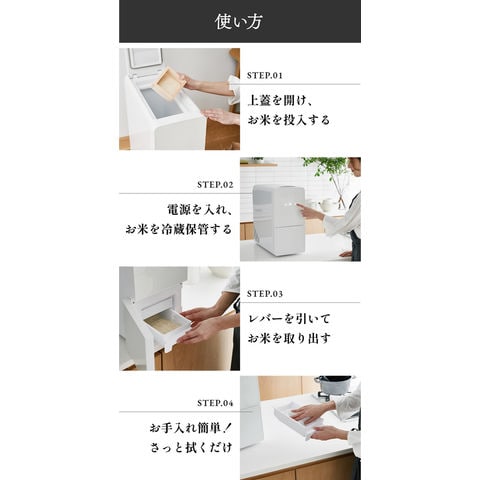 使い方

STEP.01

上蓋を開け、
お米を投入する

STEP.02

電源を入れ、
お米を冷蔵保管する

STEP.03

レバーを引いて
お米を取り出す

STEP.04

お手入れ簡単！
さっと拭くだけ