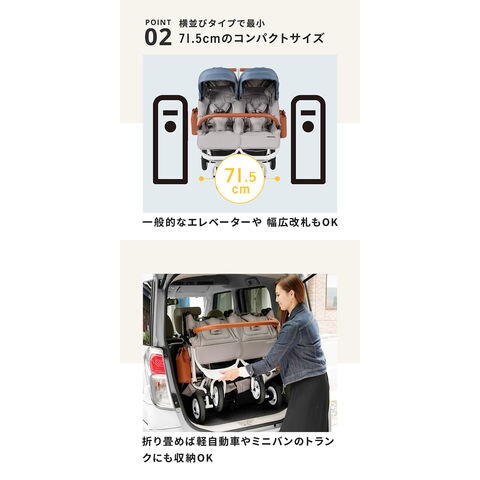 POINT
02
横並びタイプで最小
71.5cmのコンパクトサイズ

71.5
cm

一般的なエレベーターや 幅広改札もOK

折り畳めば軽自動車やミニバンのトランクにも収納OK