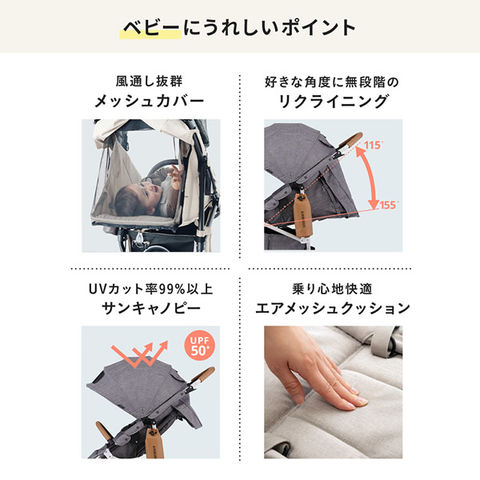 ベビーにうれしいポイント

風通し抜群
メッシュカバー

好きな角度に無段階の
リクライニング

115°

155°

UVカット率99%以上
サンキャノピー

UPF 50+

乗り心地快適
エアメッシュクッション