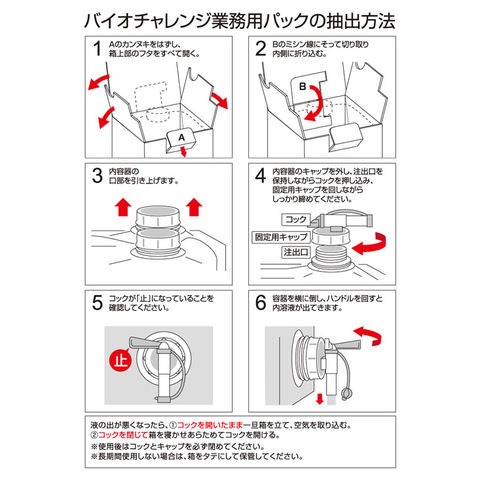 バイオチャレンジ業務用パックの抽出方法

1 Aのカンヌキをはずし、箱上部のフタをすべて開く。

A

2 Bのミシン線にそって切り取り内側に折り込む。

B

3 内容器の口部を引き上げます。

4 内容器のキャップを外し、注出口を保持しながらコックを押し込み、固定用キャップを回しながらしっかり締めてください。

コック
固定用キャップ
注出口

5 コックが「止」になっていることを確認してください。

止

6 容器を横に倒し、ハンドルを回すと内溶液が出てきます。

液の出が悪くなったら、①コックを開いたまま一旦箱を立て、空気を取り込む。②コックを閉じて箱を寝かせあらためてコックを開ける。
※使用後はコックとキャップを必ず閉めてください。
※長期間使用しない場合は、箱をタテにして保管してください。