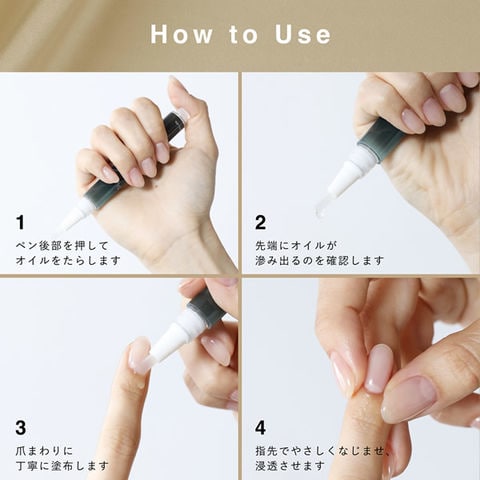 How to Use

1
ペン後部を押して
オイルをたらします

2
先端にオイルが
滲み出るのを確認します

3
爪まわりに
丁寧に塗布します

4
指先でやさしくなじませ、
浸透させます