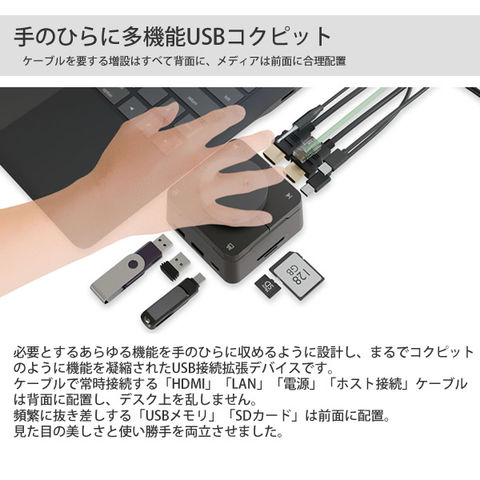 手のひらに多機能USBコクピット

ケーブルを要する増設はすべて背面に、メディアは前面に合理配置

128 GB

SD

必要とするあらゆる機能を手のひらに収めるように設計し、まるでコクピットのように機能を凝縮されたUSB接続拡張デバイスです。
ケーブルで常時接続する「HDMI」「LAN」「電源」「ホスト接続」ケーブルは背面に配置し、デスク上を乱しません。
頻繁に抜き差しする「USBメモリ」「SDカード」は前面に配置。
見た目の美しさと使い勝手を両立させました。