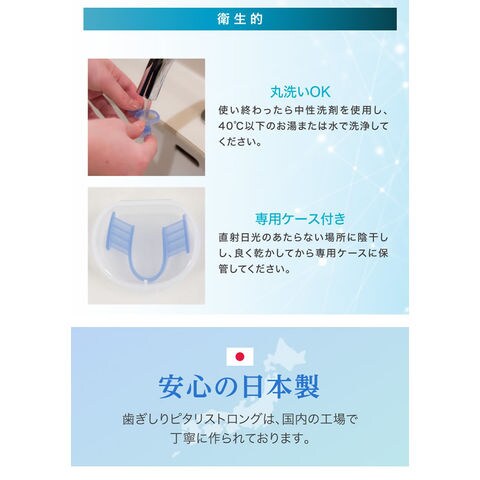 衛生的

丸洗いOK
使い終わったら中性洗剤を使用し、40℃以下のお湯または水で洗浄してください。

専用ケース付き
直射日光のあたらない場所に陰干しし、良く乾かしてから専用ケースに保管してください。

安心の日本製
歯ぎしりピタリストロングは、国内の工場で丁寧に作られております。