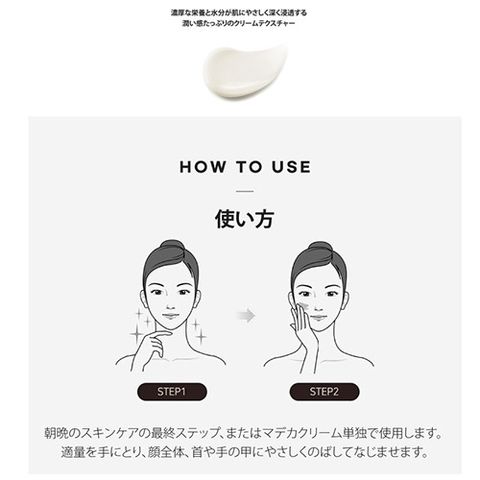 濃厚な栄養と水分が肌にやさしく深く浸透する
潤い感たっぷりのクリームテクスチャー

HOW TO USE

使い方

STEP1

STEP2

朝晩のスキンケアの最終ステップ、またはマデカクリーム単独で使用します。
適量を手にとり、顔全体、首や手の甲にやさしくのばしてなじませます。