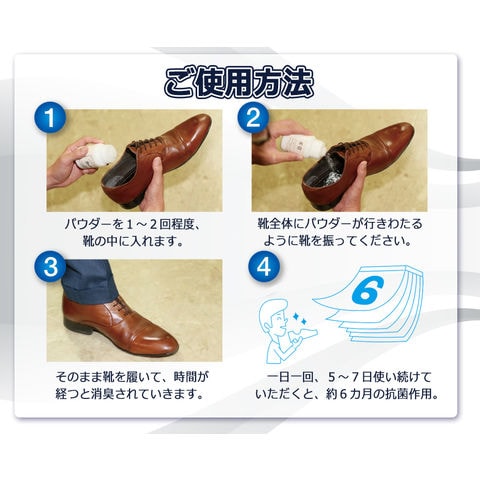 ご使用方法

1

パウダーを１～２回程度、靴の中に入れます。

2

靴全体にパウダーが行きわたるように靴を振ってください。

3

そのまま靴を履いて、時間が経つと消臭されていきます。

4

6

一日一回、５～７日使い続けていただくと、約６カ月の抗菌作用。