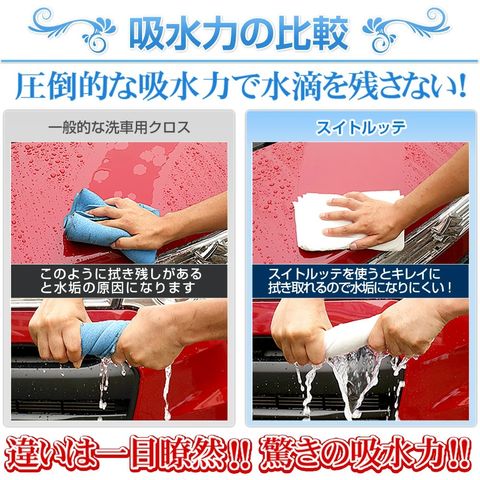 吸水力の比較

圧倒的な吸水力で水滴を残さない!

一般的な洗車用クロス

このように拭き残しがあると水垢の原因になります

スイトルッテ

スイトルッテを使うとキレイに拭き取れるので水垢になりにくい!

違いは一目瞭然!! 驚きの吸水力!!