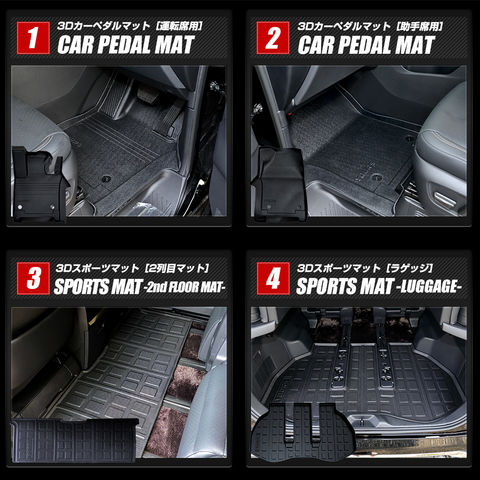 1
3Dカーペダルマット［運転席用］
CAR PEDAL MAT

2
3Dカーペダルマット［助手席用］
CAR PEDAL MAT

3
3Dスポーツマット［2列目マット］
SPORTS MAT -2nd FLOOR MAT-

4
3Dスポーツマット［ラゲッジ］
SPORTS MAT -LUGGAGE-