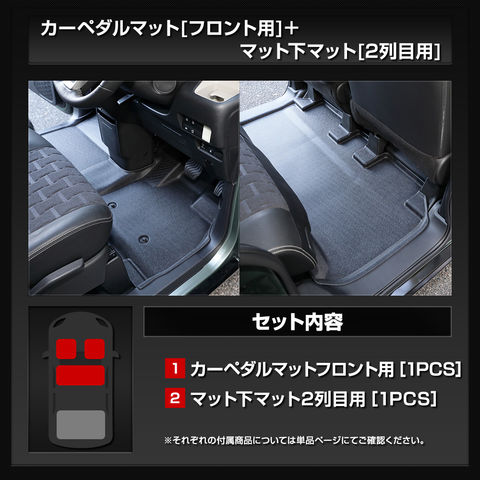 カーペダルマット[フロント用]＋
マット下マット[2列目用]

セット内容

1 カーペダルマットフロント用 [1PCS]
2 マット下マット2列目用 [1PCS]

※それぞれの付属商品については単品ページにてご確認ください。