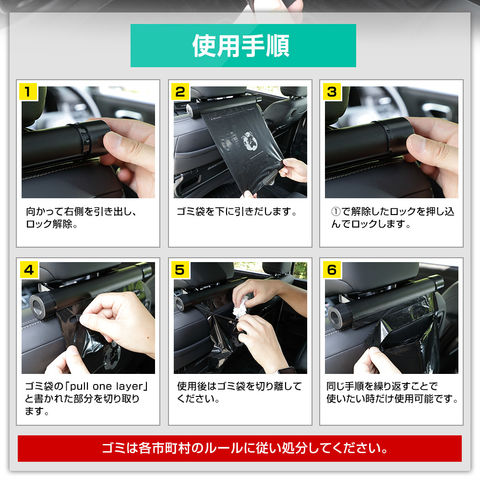 使用手順

1

向かって右側を引き出し、ロック解除。

2

ゴミ袋を下に引きだします。

3

①で解除したロックを押し込んでロックします。

4

ゴミ袋の「pull one layer」と書かれた部分を切り取ります。

5

使用後はゴミ袋を切り離してください。

6

同じ手順を繰り返すことで使いたい時だけ使用可能です。

ゴミは各市町村のルールに従い処分してください。