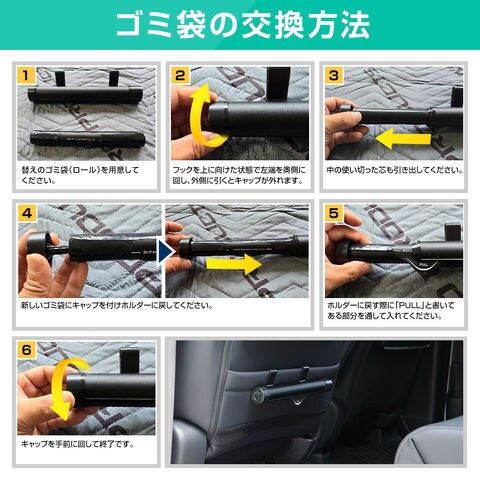 ゴミ袋の交換方法

1
替えのゴミ袋(ロール)を用意してください。

2
フックを上に向けた状態で左端を奥側に回し、外側に引くとキャップが外れます。

3
中の使い切った芯も引き出してください。

4
新しいゴミ袋にキャップを付けホルダーに戻してください。

5
PULL
ホルダーに戻す際に「PULL」と書いてある部分を通して入れてください。

6
キャップを手前に回して終了です。