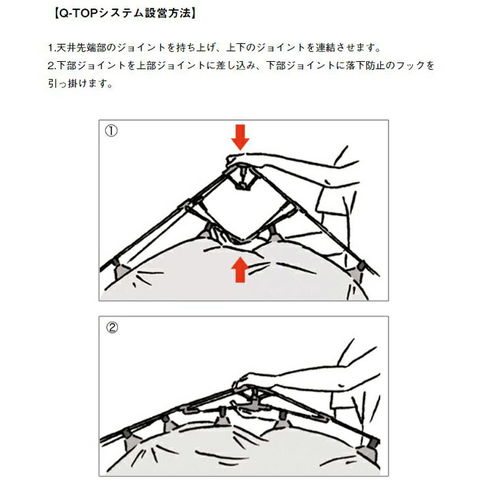 【Q-TOPシステム設営方法】

1.天井先端部のジョイントを持ち上げ、上下のジョイントを連結させます。
2.下部ジョイントを上部ジョイントに差し込み、下部ジョイントに落下防止のフックを引っ掛けます。

①

②