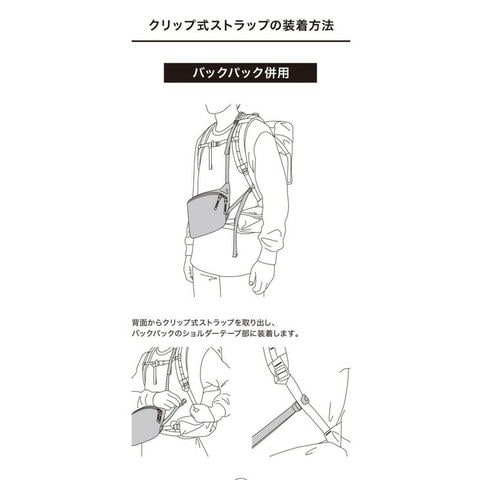 クリップ式ストラップの装着方法

バックパック併用

背面からクリップ式ストラップを取り出し、
バックパックのショルダーテープ部に装着します。