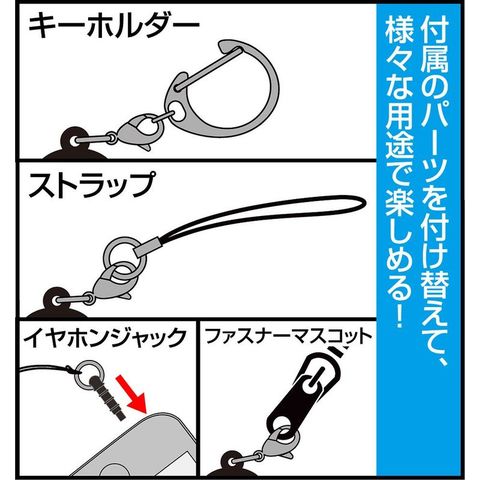 付属のパーツを付け替えて、様々な用途で楽しめる!

キーホルダー

ストラップ

イヤホンジャック

ファスナーマスコット