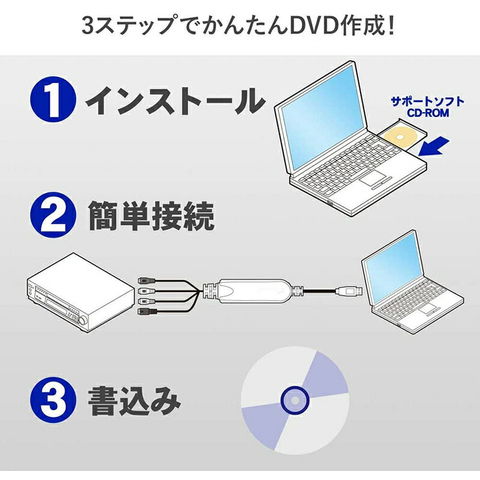 3ステップでかんたんDVD作成!

1 インストール

サポートソフト CD-ROM

2 簡単接続

3 書込み