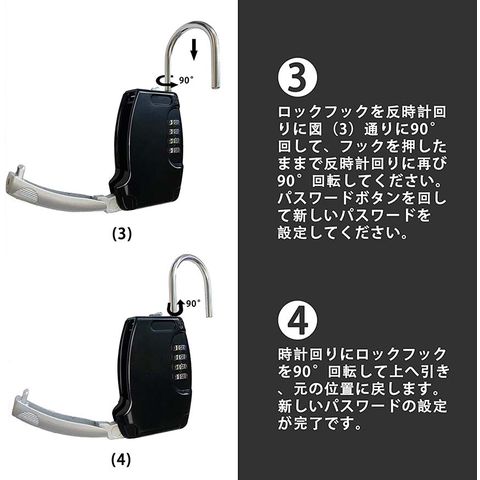 90°

(3)

90°

(4)

3

ロックフックを反時計回りに図（3）通りに90°回して、フックを押したままで反時計回りに再び90°回転してください。パスワードボタンを回して新しいパスワードを設定してください。

4

時計回りにロックフックを90°回転して上へ引き、元の位置に戻します。新しいパスワードの設定が完了です。