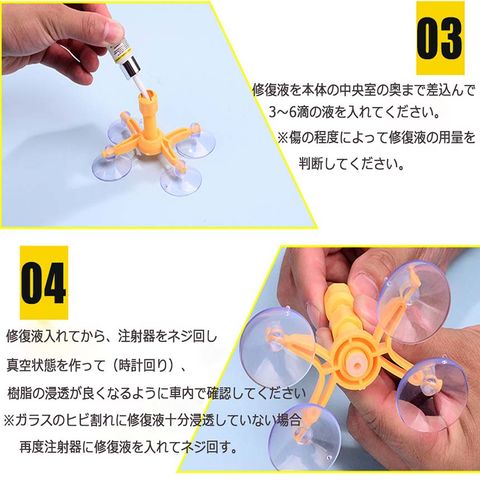 03

修復液を本体の中央室の奥まで差込んで
3~6滴の液を入れてください。
※傷の程度によって修復液の用量を
判断してください。

04

修復液入れてから、注射器をネジ回し
真空状態を作って（時計回り）、
樹脂の浸透が良くなるように車内で確認してください
※ガラスのヒビ割れに修復液十分浸透していない場合
再度注射器に修復液を入れてネジ回す。