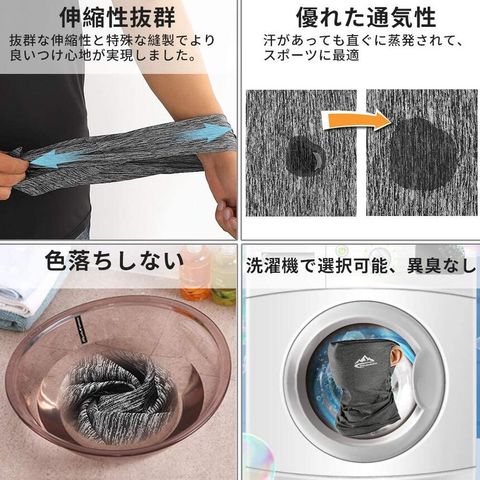 伸縮性抜群

抜群な伸縮性と特殊な縫製でより良いつけ心地が実現しました。

優れた通気性

汗があっても直ぐに蒸発されて、スポーツに最適

色落ちしない

洗濯機で選択可能、異臭なし