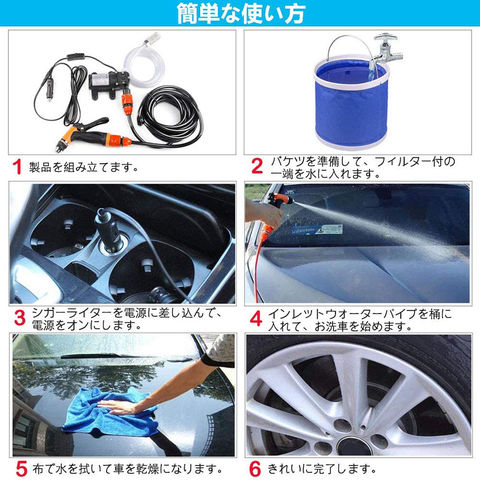 簡単な使い方

1 製品を組み立てます。

2 バケツを準備して、フィルター付の一端を水に入れます。

3 シガーライターを電源に差し込んで、電源をオンにします。

4 インレットウォーターパイプを桶に入れて、お洗車を始めます。

5 布で水を拭いて車を乾燥になります。

6 きれいに完了します。