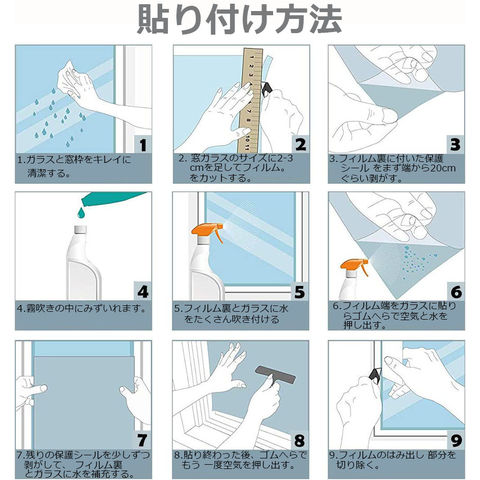 貼り付け方法

1

1.ガラスと窓枠をキレイに清潔する。

2

2. 窓ガラスのサイズに2-3cmを足してフィルム。をカットする。

3

3.フィルム裏に付いた保護シール をまず端から20cmぐらい剥がす。

4

4.霧吹きの中にみずいれます。

5

5.フィルム裏とガラスに水をたくさん吹き付ける

6

6.フィルム端をガラスに貼りらゴムへらで空気と水を押し出す。

7

7.残りの保護シールを少しずつ剥がして、フィルム裏とガラスに水を補充する。

8

8.貼り終わった後、ゴムへらでもう 一度空気を押し出す。

9

9.フィルムのはみ出し 部分を切り除く。