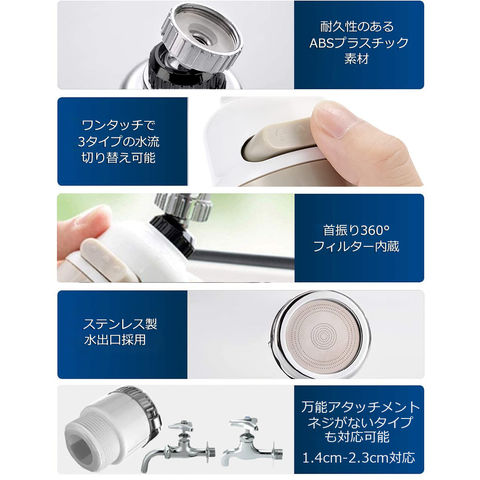 耐久性のある
ABSプラスチック
素材

ワンタッチで
3タイプの水流
切り替え可能

首振り360°
フィルター内蔵

ステンレス製
水出口採用

万能アタッチメント
ネジがないタイプ
も対応可能
1.4cm-2.3cm対応