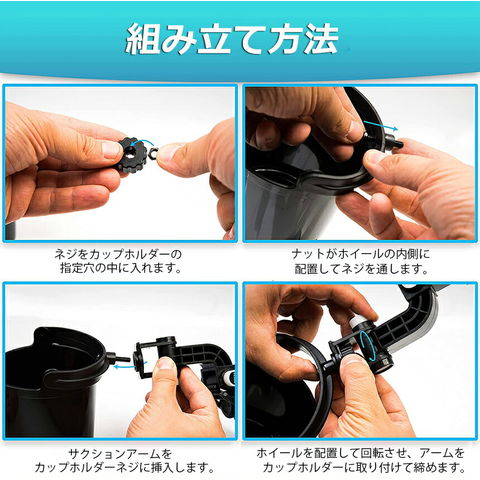 組み立て方法

ネジをカップホルダーの指定穴の中に入れます。

ナットがホイールの内側に配置してネジを通します。

サクションアームをカップホルダーネジに挿入します。

ホイールを配置して回転させ、アームをカップホルダーに取り付けて締めます。