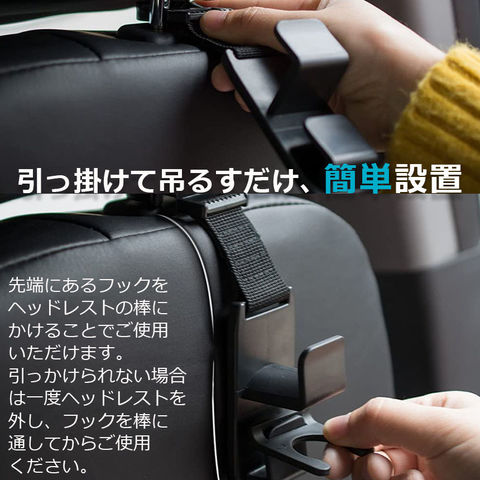 引っ掛けて吊るすだけ、簡単設置

先端にあるフックをヘッドレストの棒にかけることでご使用いただけます。
引っかけられない場合は一度ヘッドレストを外し、フックを棒に通してからご使用ください。