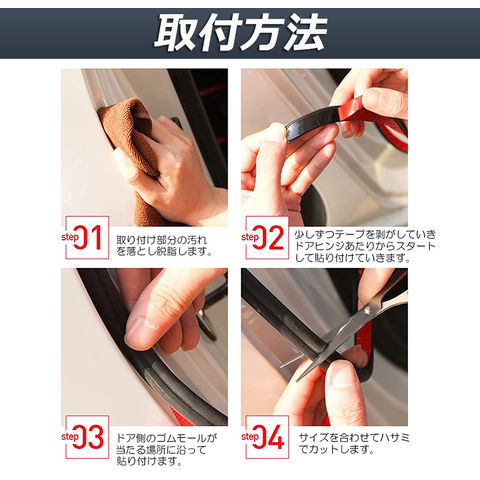 取付方法

step 01
取り付け部分の汚れを落とし脱脂します。

step 02
少しずつテープを剥がしていきドアヒンジあたりからスタートして貼り付けていきます。

step 03
ドア側のゴムモールが当たる場所に沿って貼り付けます。

step 04
サイズを合わせてハサミでカットします。