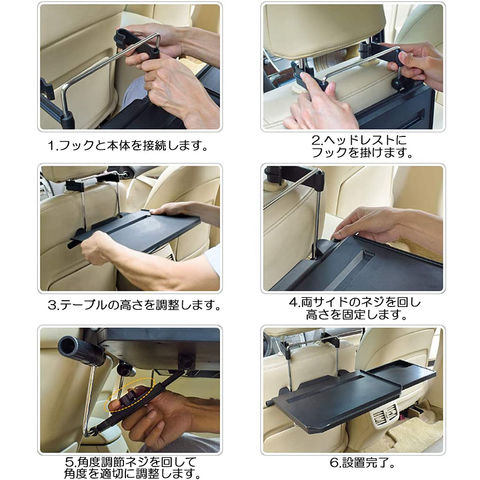 1.フックと本体を接続します。

2.ヘッドレストにフックを掛けます。

3.テーブルの高さを調整します。

4.両サイドのネジを回し高さを固定します。

5.角度調節ネジを回して角度を適切に調整します。

6.設置完了。