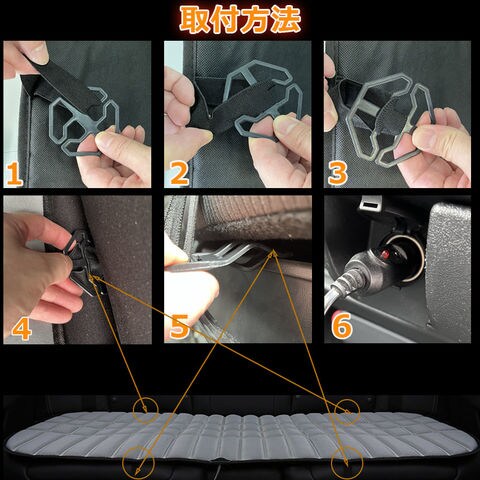 取付方法

1

2

3

4

5

6