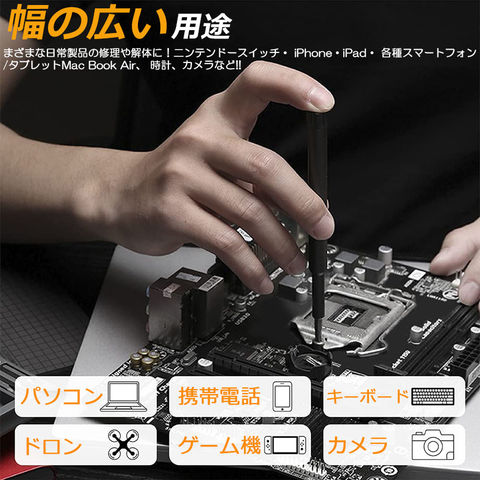 幅の広い用途

まざまな日常製品の修理や解体に！ニンテンドースイッチ・ iPhone・iPad・ 各種スマートフォン/タブレットMac Book Air、 時計、カメラなど!!

パソコン

携帯電話

キーボード

ドロン

ゲーム機

カメラ