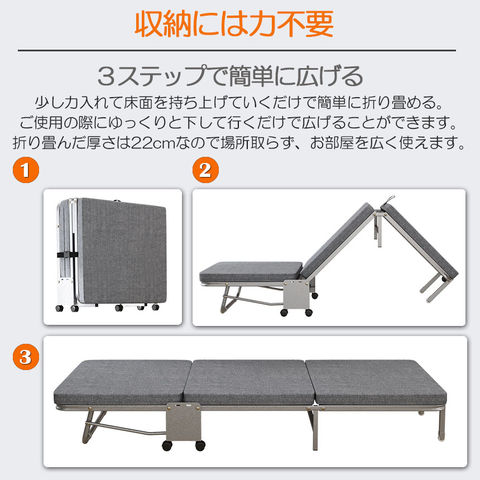 収納には力不要

3ステップで簡単に広げる

少し力入れて床面を持ち上げていくだけで簡単に折り畳める。
ご使用の際にゆっくりと下して行くだけで広げることができます。
折り畳んだ厚さは22cmなので場所取らず、お部屋を広く使えます。

1

2

3