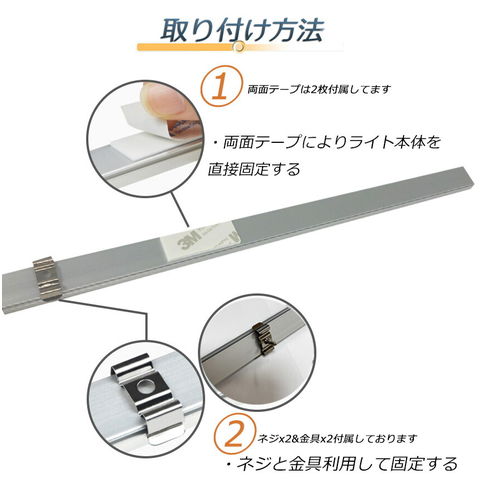 取り付け方法

1 両面テープは2枚付属してます

・両面テープによりライト本体を直接固定する

3M

2 ネジx2&金具x2付属しております

・ネジと金具利用して固定する